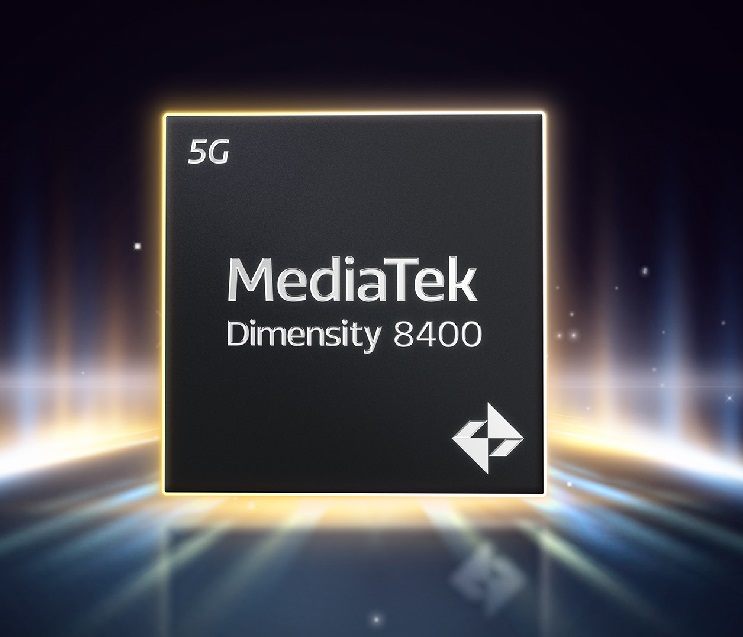 5G

MediaTek
Dimensity 8400